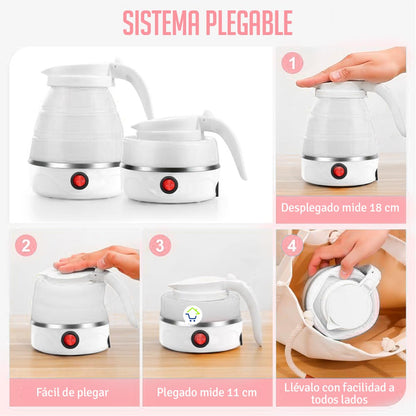 SISTEMA PLEGABLE

1

Desplegado mide 18 cm

2

Fácil de plegar

3

Plegado mide 11 cm

4

Llévalo con facilidad a todos lados